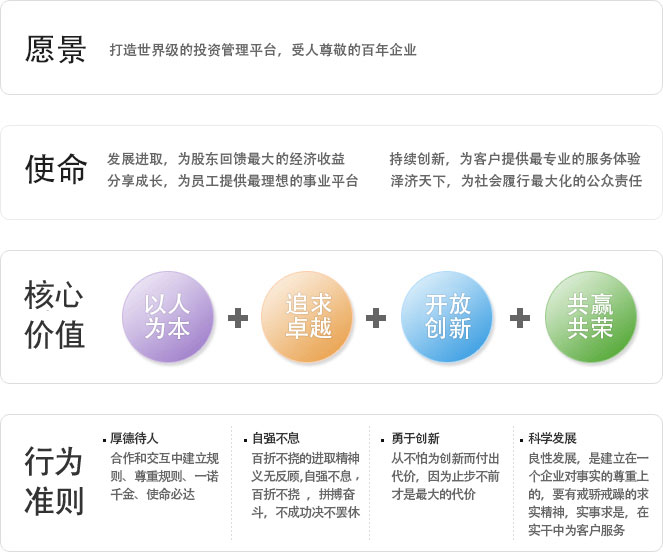 愿景

打造世界级的投资管理平台，受人尊敬的百年企业

使命

发展进取，为股东回馈最大的经济收益
分享成长，为员工提供最理想的事业平台

持续创新，为客户提供最专业的服务体验
泽济天下，为社会履行最大化的公众责任

核心价值

以人为本 + 追求卓越 + 开放创新 + 共赢共荣

行为准则

• 厚德待人
合作和交互中建立规则、尊重规则、一诺千金、使命必达

• 自强不息
百折不挠的进取精神义无反顾,自强不息，百折不挠，拼搏奋斗，不成功决不罢休

• 勇于创新
从不怕为创新而付出代价，因为止步不前才是最大的代价

• 科学发展
良性发展，是建立在一个企业对事实的尊重上的，要有戒骄戒躁的求实精神，实事求是，在实干中为客户服务